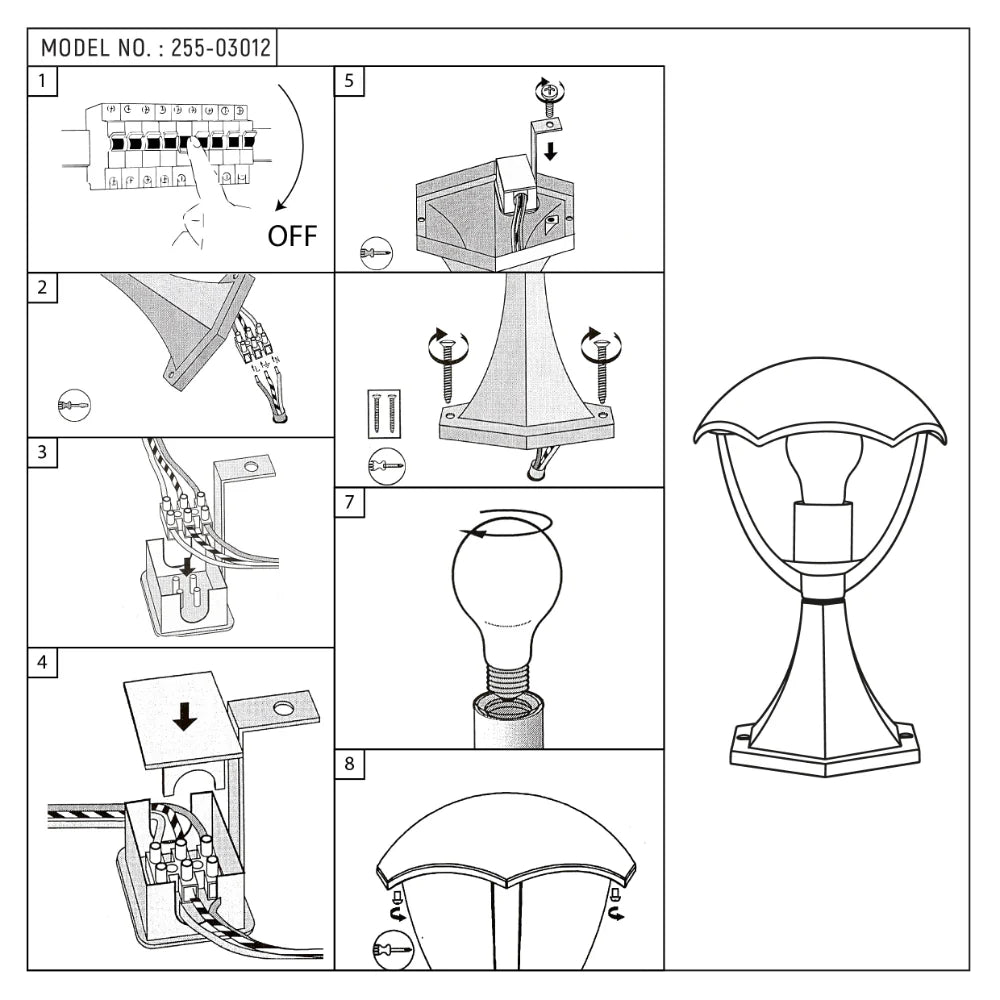 MODEL NO. : 255-03012

1

OFF

2

3

4

5

7

8