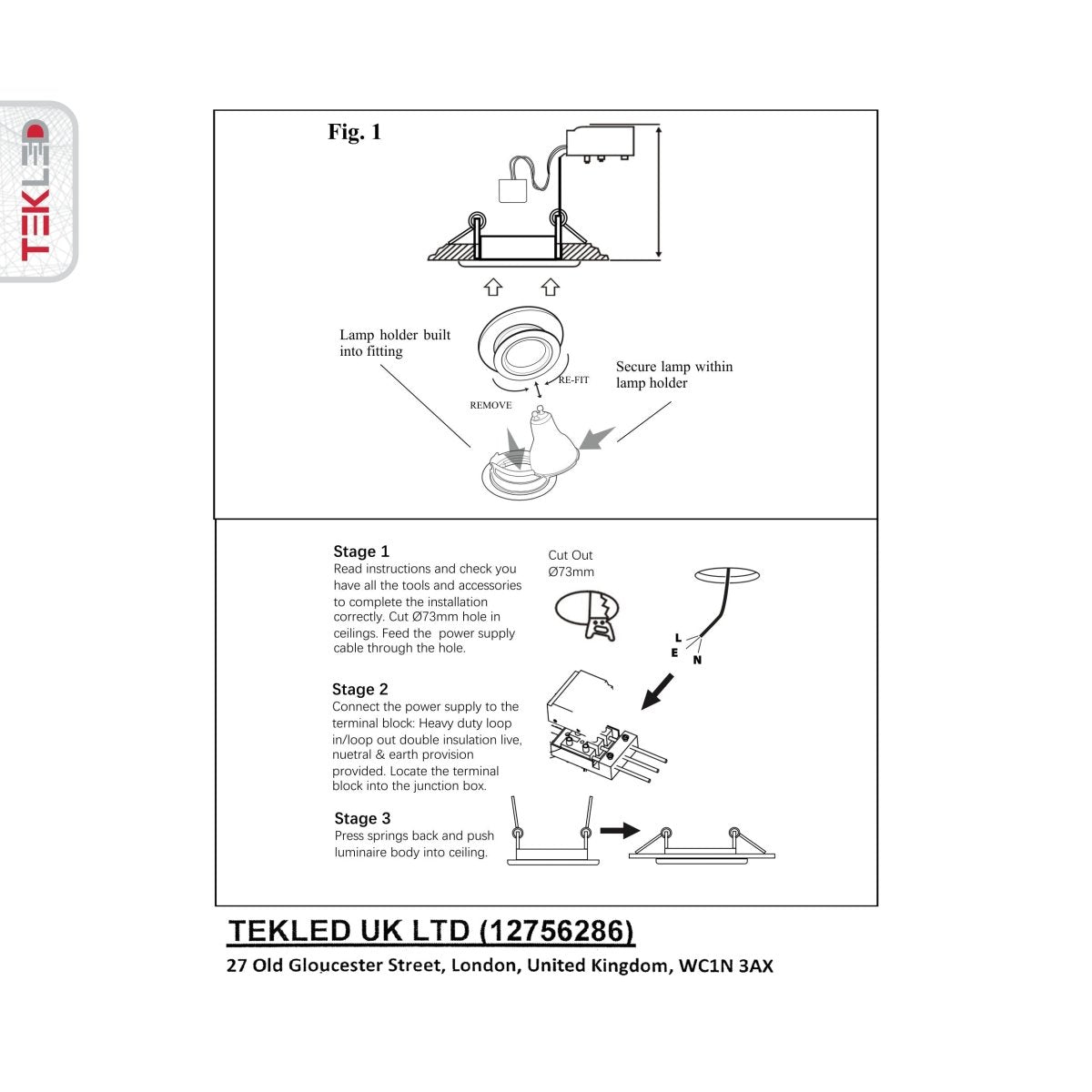 TEKLED

Fig. 1

Lamp holder built into fitting

Secure lamp within lamp holder

RE-FIT

REMOVE

Stage 1
Read instructions and check you have all the tools and accessories to complete the installation correctly. Cut Ø73mm hole in ceilings. Feed the power supply cable through the hole.

Cut Out
Ø73mm

L
E
N

Stage 2
Connect the power supply to the terminal block: Heavy duty loop in/loop out double insulation live, nuetral & earth provision provided. Locate the terminal block into the junction box.

Stage 3
Press springs back and push luminaire body into ceiling.

TEKLED UK LTD (12756286)
27 Old Gloucester Street, London, United Kingdom, WC1N 3AX