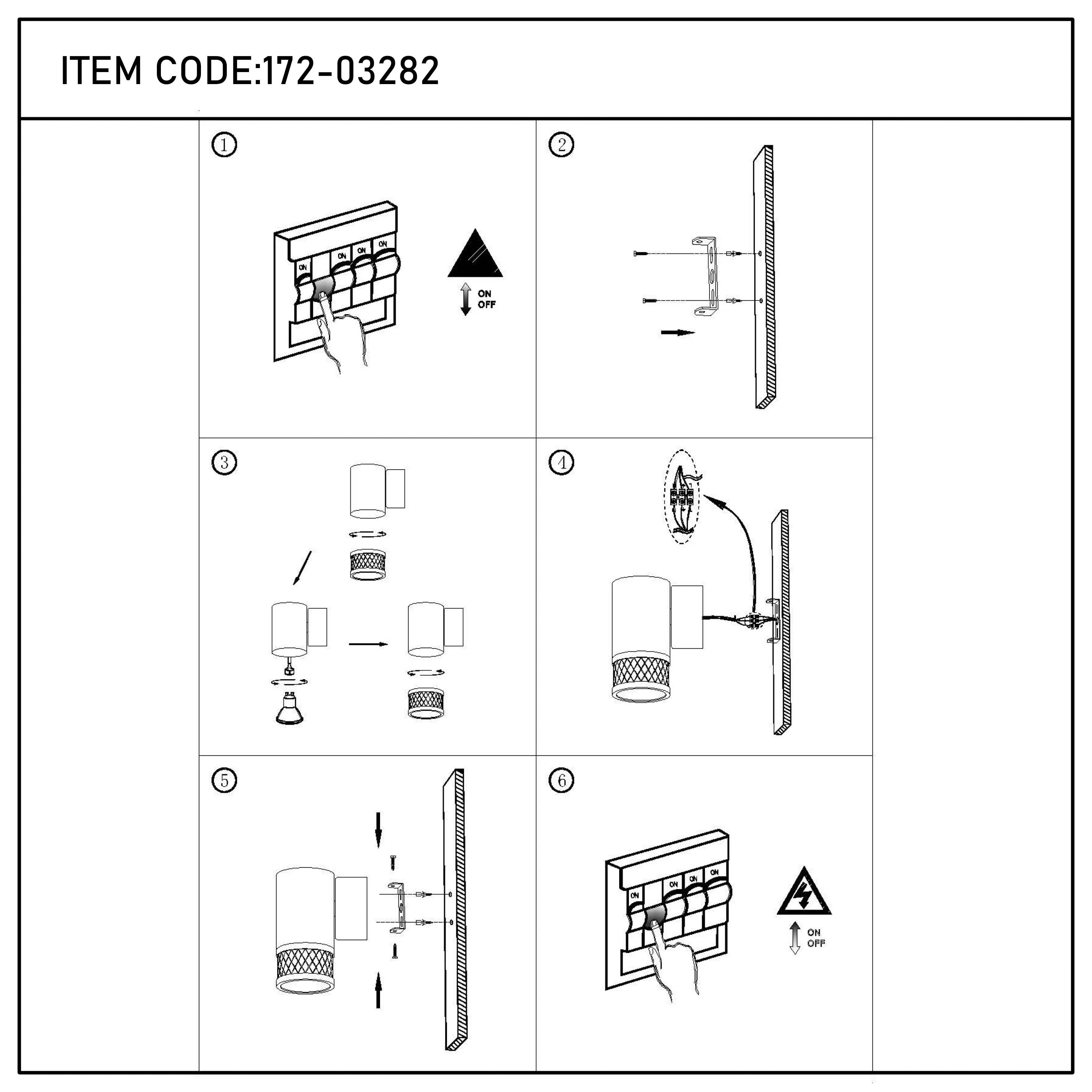 ITEM CODE:172-03282

①

ON ON ON ON

ON
OFF

②

③

④

⑤

⑥

ON ON ON ON

ON
OFF