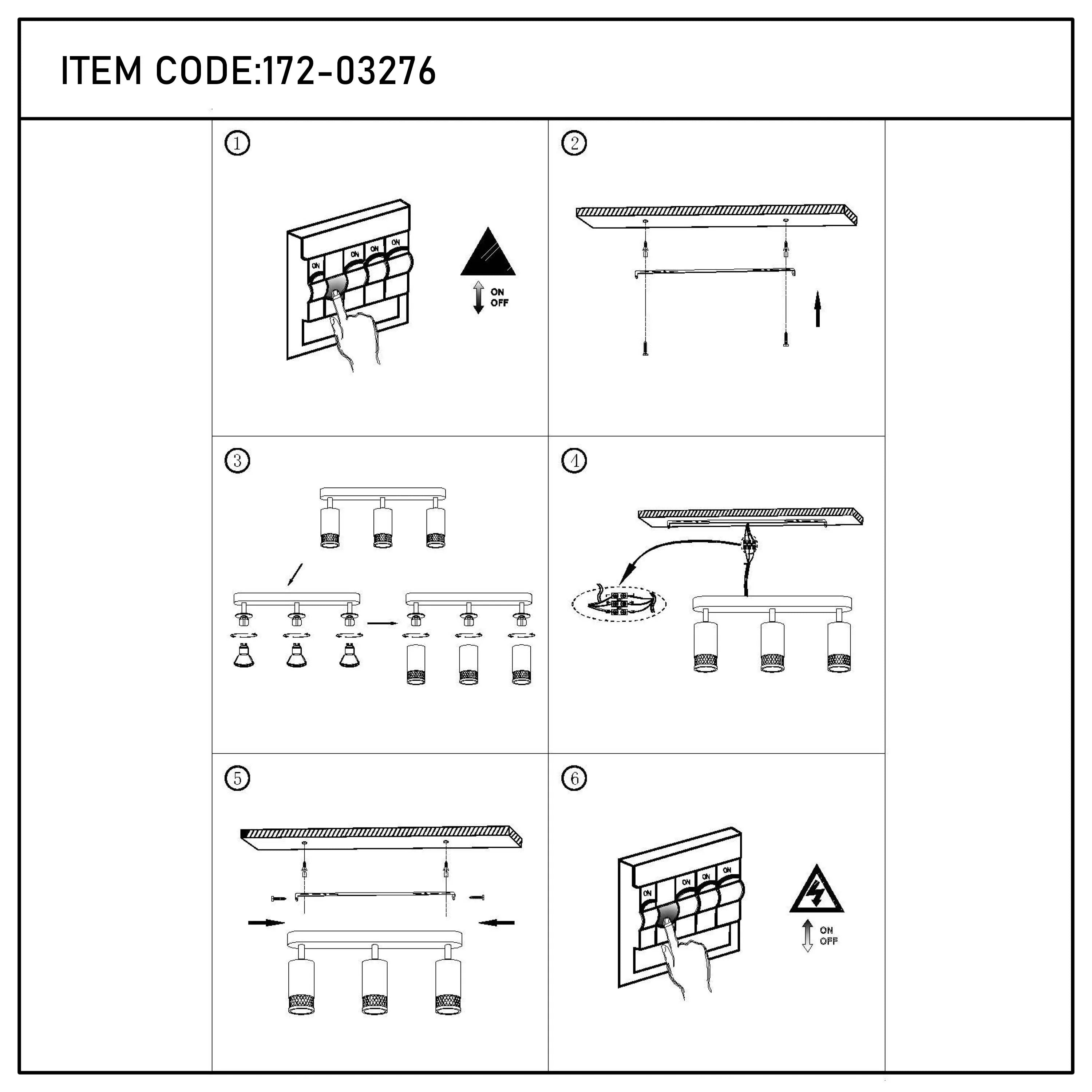 ITEM CODE:172-03276

①

ON ON ON ON

ON
OFF

②

③

④

⑤

⑥

ON ON ON ON

ON
OFF