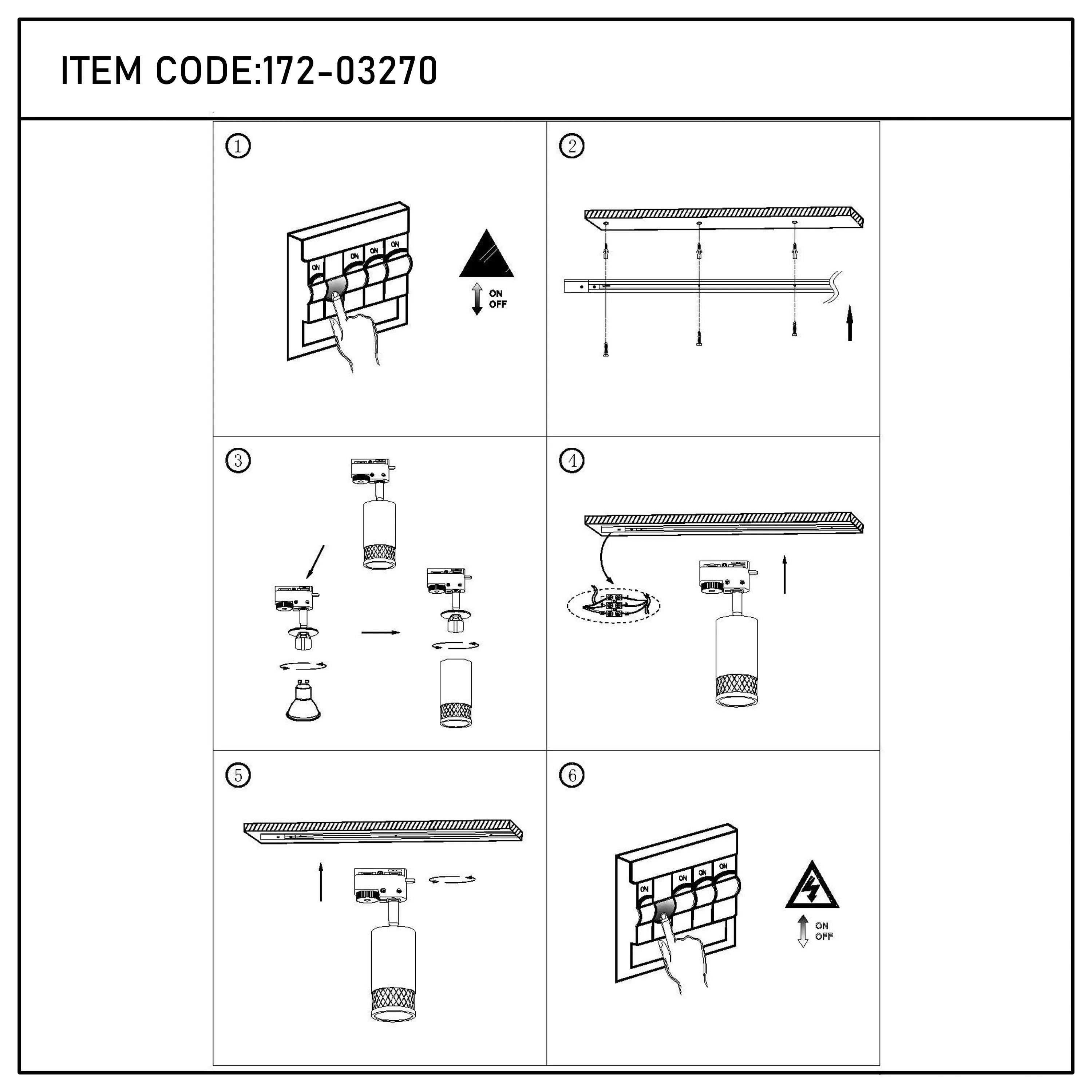 ITEM CODE:172-03270

①

ON ON ON ON

ON
OFF

②

③

④

⑤

⑥

ON ON ON ON

ON
OFF