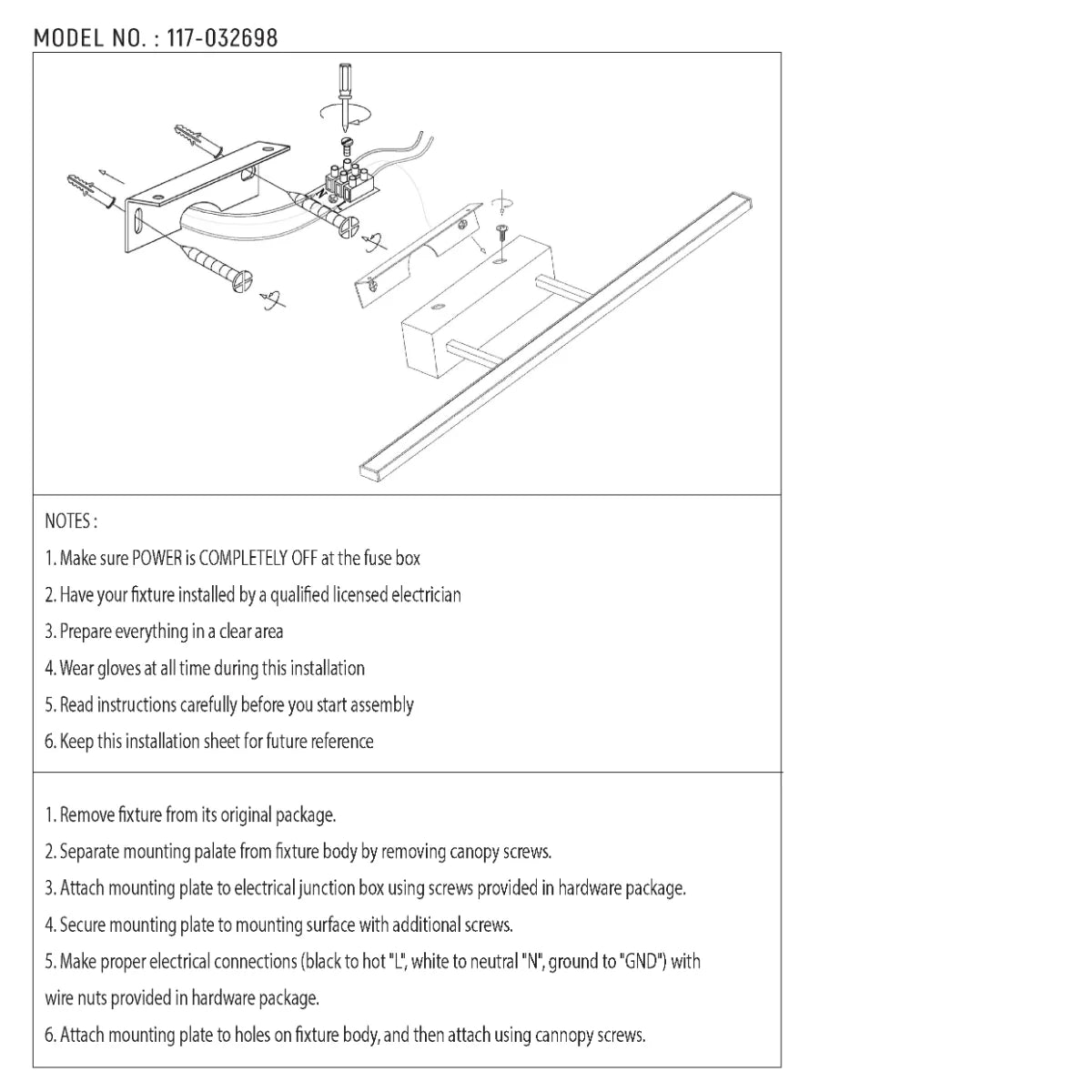 MODEL NO. : 117-032698

N

NOTES :

1. Make sure POWER is COMPLETELY OFF at the fuse box

2. Have your fixture installed by a qualified licensed electrician

3. Prepare everything in a clear area

4. Wear gloves at all time during this installation

5. Read instructions carefully before you start assembly

6. Keep this installation sheet for future reference

1. Remove fixture from its original package.

2. Separate mounting palate from fixture body by removing canopy screws.

3. Attach mounting plate to electrical junction box using screws provided in hardware package.

4. Secure mounting plate to mounting surface with additional screws.

5. Make proper electrical connections (black to hot "L", white to neutral "N", ground to "GND") with wire nuts provided in hardware package.

6. Attach mounting plate to holes on fixture body, and then attach using cannopy screws.