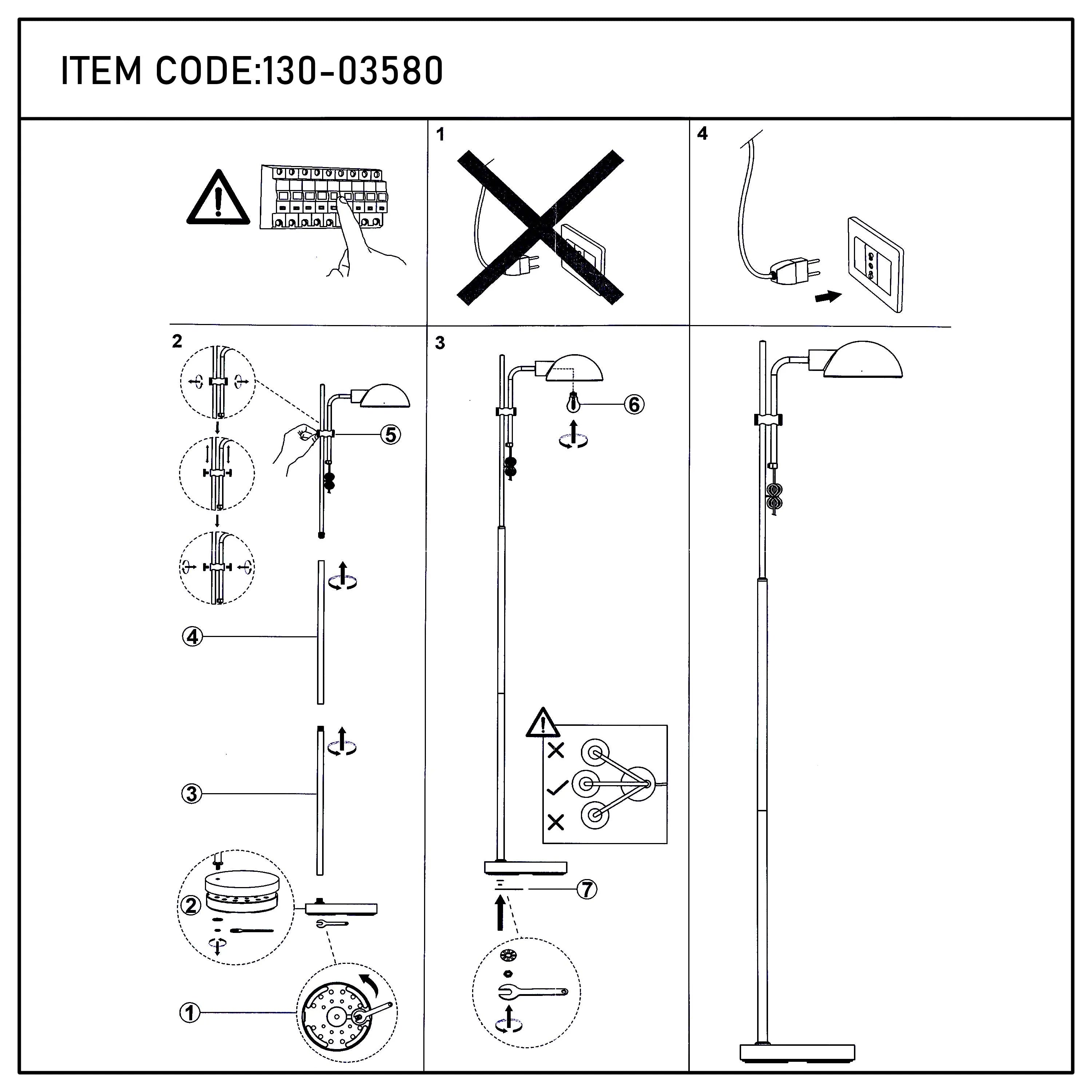 ITEM CODE:130-03580

1

4

2

5

4

3

2

1

3

6

7