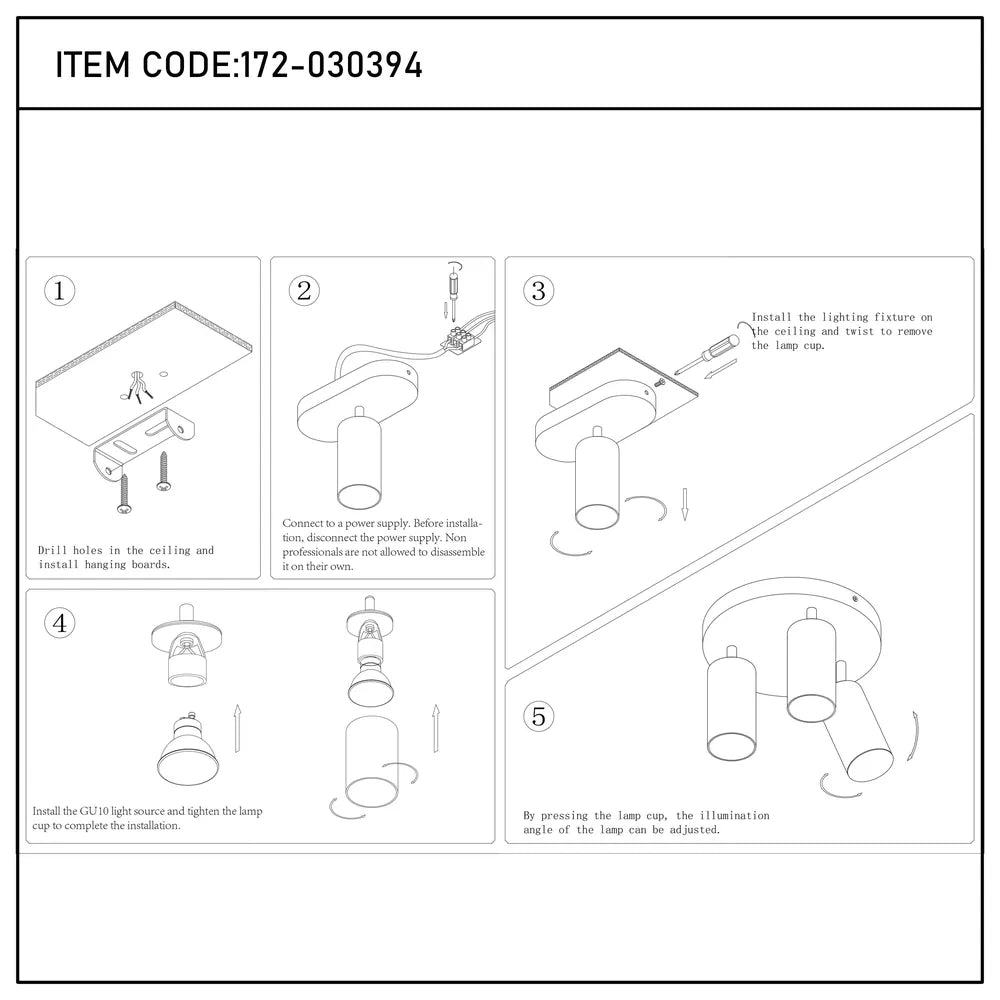 ITEM CODE:172-030394

①

Drill holes in the ceiling and install hanging boards.

②

Connect to a power supply. Before installation, disconnect the power supply. Non professionals are not allowed to disassemble it on their own.

③

Install the lighting fixture on the ceiling and twist to remove the lamp cup.

④

Install the GU10 light source and tighten the lamp cup to complete the installation.

⑤

By pressing the lamp cup, the illumination angle of the lamp can be adjusted.