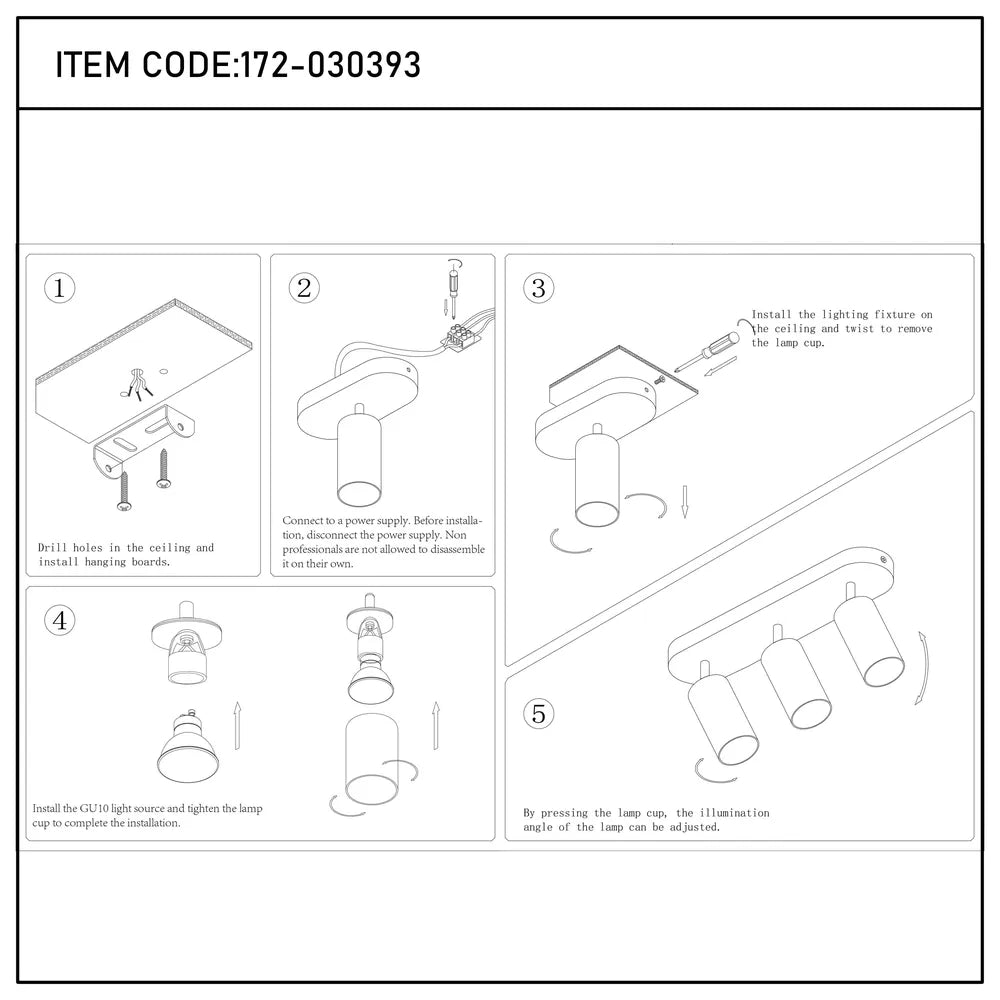 ITEM CODE:172-030393

1

Drill holes in the ceiling and install hanging boards.

2

Connect to a power supply. Before installation, disconnect the power supply. Non professionals are not allowed to disassemble it on their own.

3

Install the lighting fixture on the ceiling and twist to remove the lamp cup.

4

Install the GU10 light source and tighten the lamp cup to complete the installation.

5

By pressing the lamp cup, the illumination angle of the lamp can be adjusted.