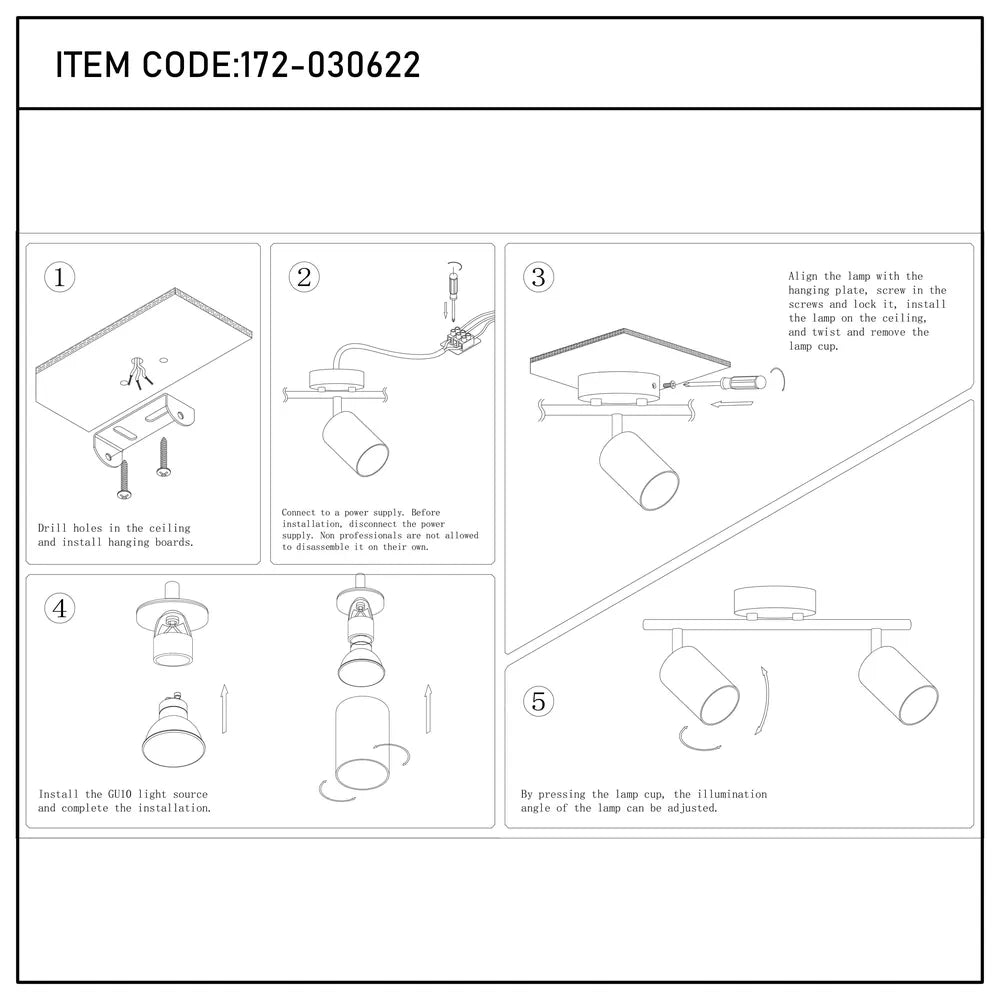 ITEM CODE:172-030622

1

Drill holes in the ceiling and install hanging boards.

2

Connect to a power supply. Before installation, disconnect the power supply. Non professionals are not allowed to disassemble it on their own.

3

Align the lamp with the hanging plate, screw in the screws and lock it, install the lamp on the ceiling, and twist and remove the lamp cup.

4

Install the GU10 light source and complete the installation.

5

By pressing the lamp cup, the illumination angle of the lamp can be adjusted.