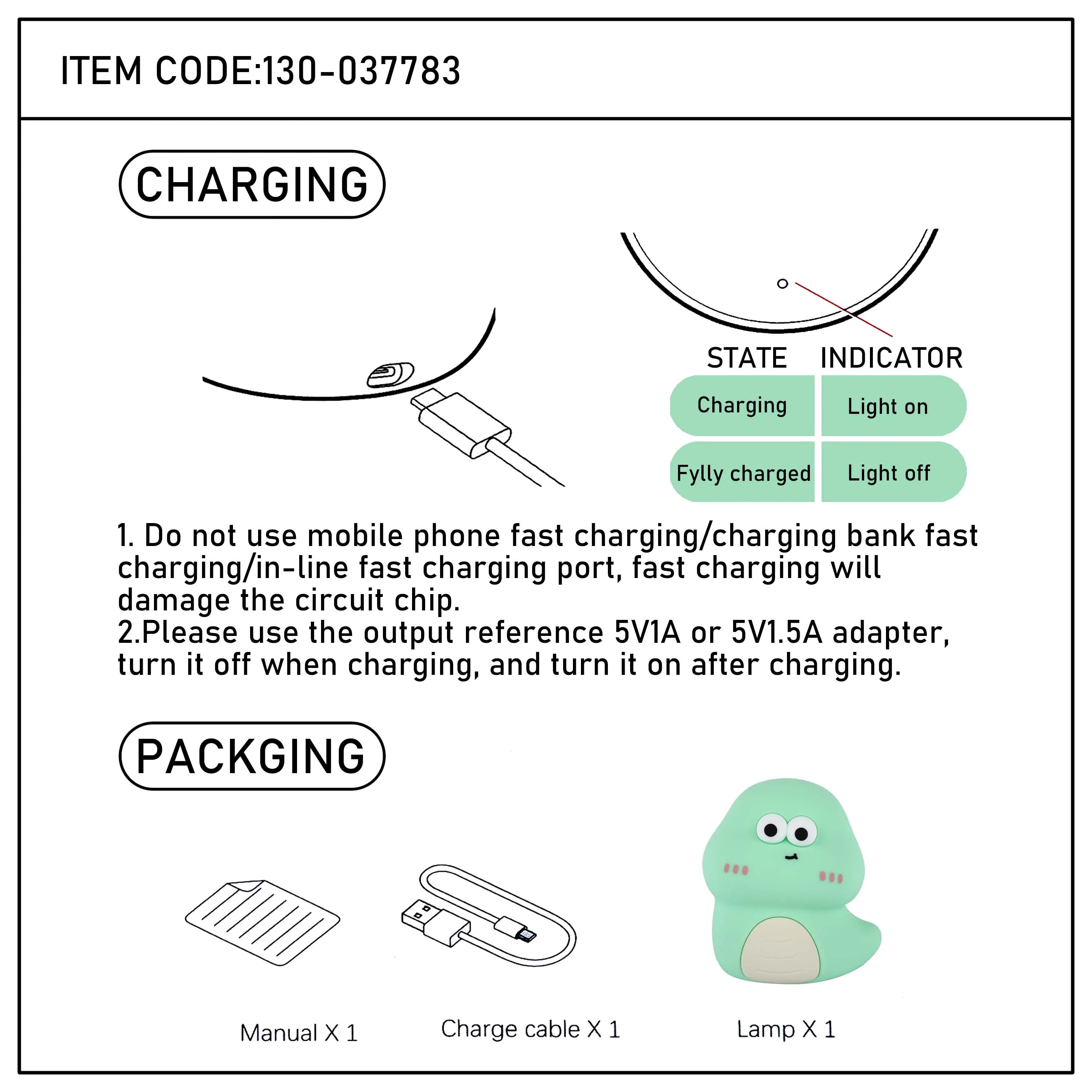 ITEM CODE:130-037783

CHARGING

| STATE | INDICATOR |
|---|---|
| Charging | Light on |
| Fylly charged | Light off |

1. Do not use mobile phone fast charging/charging bank fast charging/in-line fast charging port, fast charging will damage the circuit chip.
2.Please use the output reference 5V1A or 5V1.5A adapter, turn it off when charging, and turn it on after charging.

PACKGING

Manual X 1

Charge cable X 1

Lamp X 1