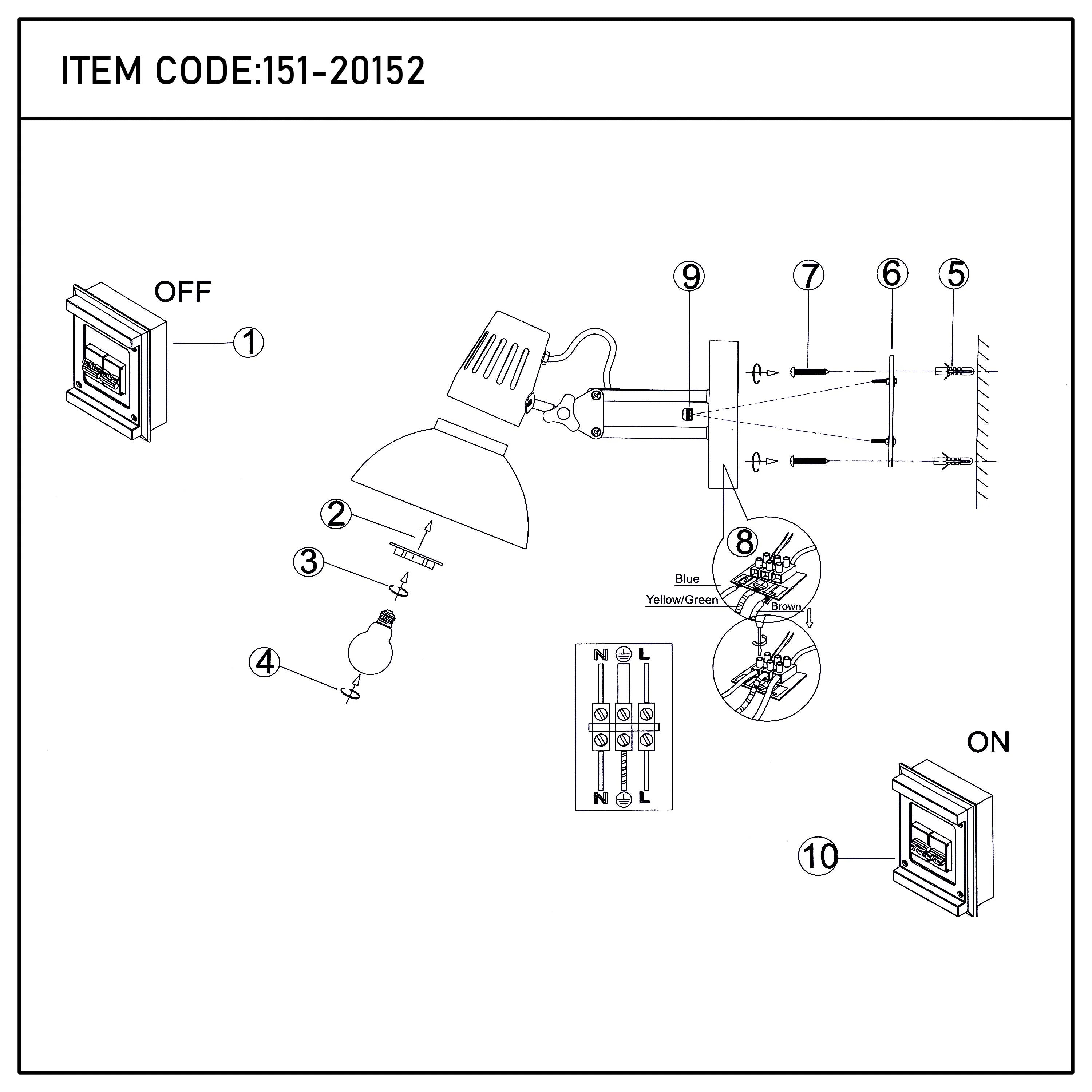 ITEM CODE:151-20152

OFF

1

9

7

6

5

2

3

4

8

Blue

Yellow/Green

Brown

N L

N L

ON

10