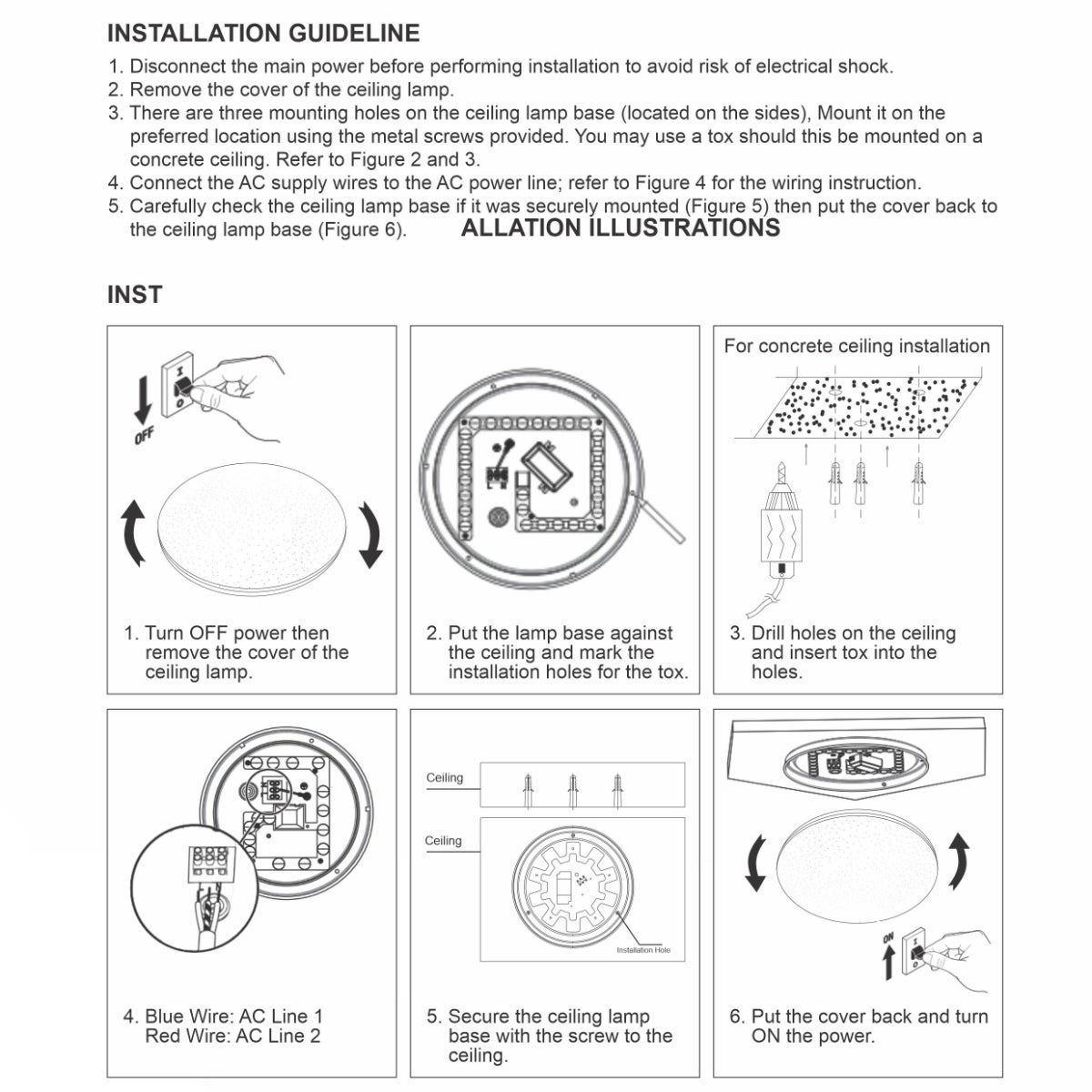 INSTALLATION GUIDELINE

1. Disconnect the main power before performing installation to avoid risk of electrical shock.
2. Remove the cover of the ceiling lamp.
3. There are three mounting holes on the ceiling lamp base (located on the sides), Mount it on the preferred location using the metal screws provided. You may use a tox should this be mounted on a concrete ceiling. Refer to Figure 2 and 3.
4. Connect the AC supply wires to the AC power line; refer to Figure 4 for the wiring instruction.
5. Carefully check the ceiling lamp base if it was securely mounted (Figure 5) then put the cover back to the ceiling lamp base (Figure 6). ALLATION ILLUSTRATIONS

INST

OFF

1. Turn OFF power then remove the cover of the ceiling lamp.

2. Put the lamp base against the ceiling and mark the installation holes for the tox.

For concrete ceiling installation

3. Drill holes on the ceiling and insert tox into the holes.

4. Blue Wire: AC Line 1
Red Wire: AC Line 2

Ceiling

Ceiling

Installation Hole

5. Secure the ceiling lamp base with the screw to the ceiling.

ON

6. Put the cover back and turn ON the power.