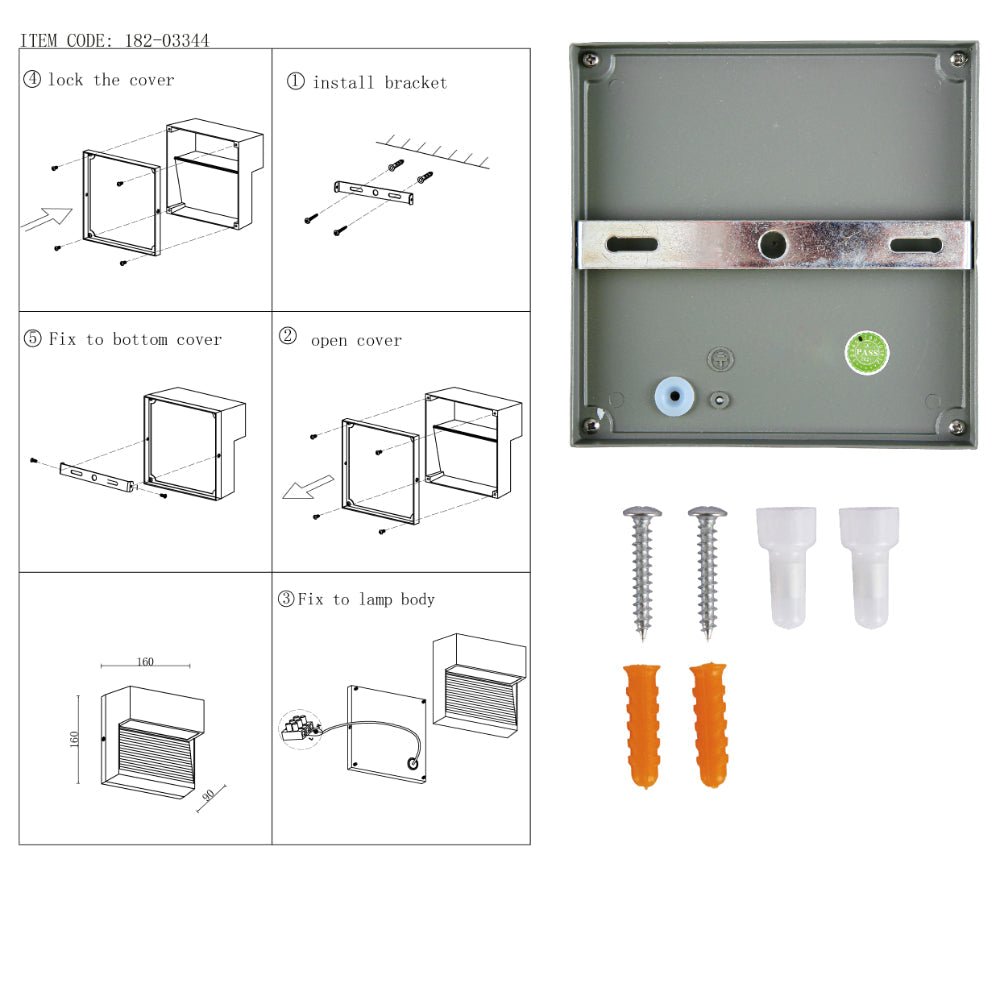 ITEM CODE: 182-03344

④ lock the cover

① install bracket

⑤ Fix to bottom cover

② open cover

160

160

90

③ Fix to lamp body

PASS