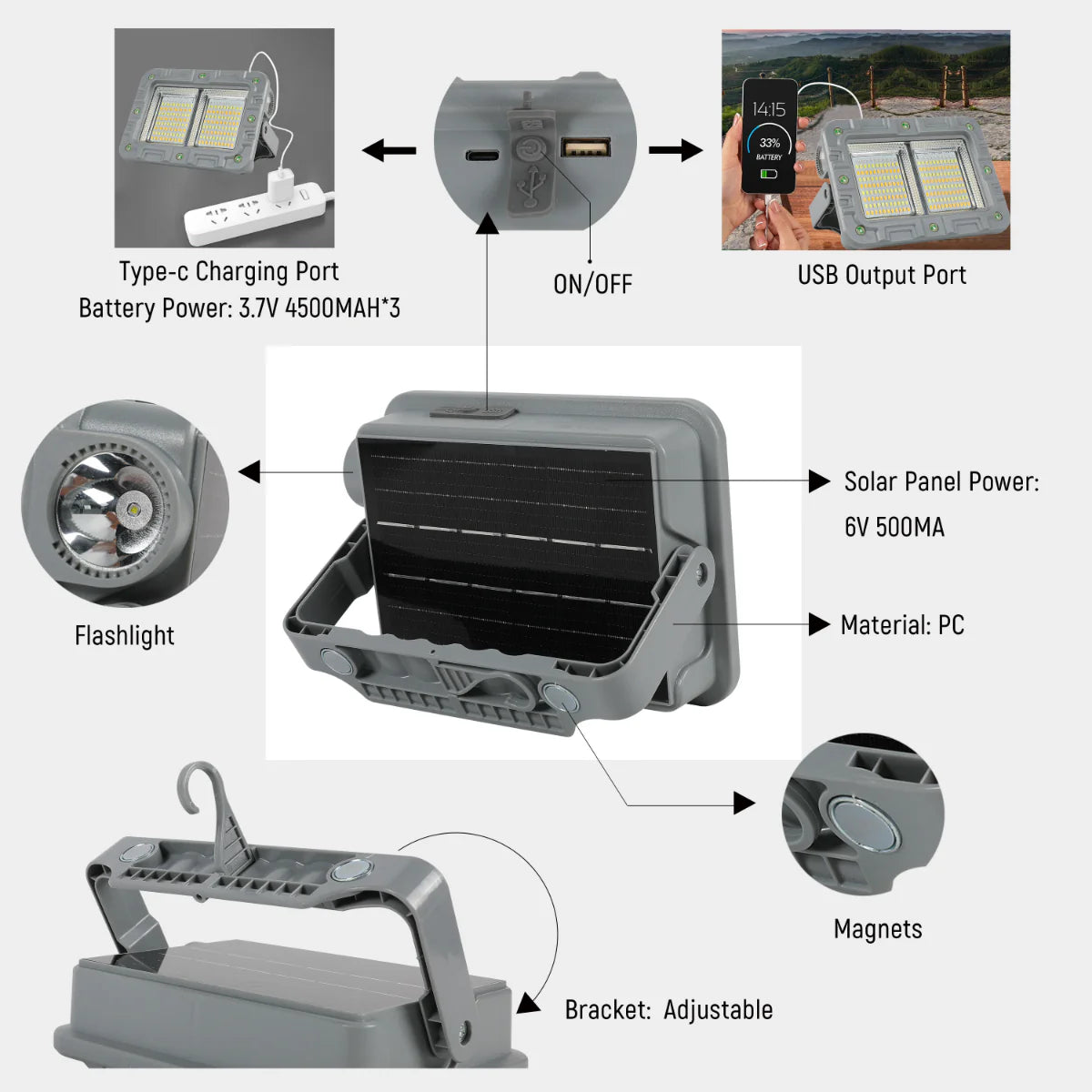 Type-c Charging Port
Battery Power: 3.7V 4500MAH*3

ON/OFF

14:15
33%
BATTERY

USB Output Port

Flashlight

Solar Panel Power:
6V 500MA

Material: PC

Magnets

Bracket: Adjustable