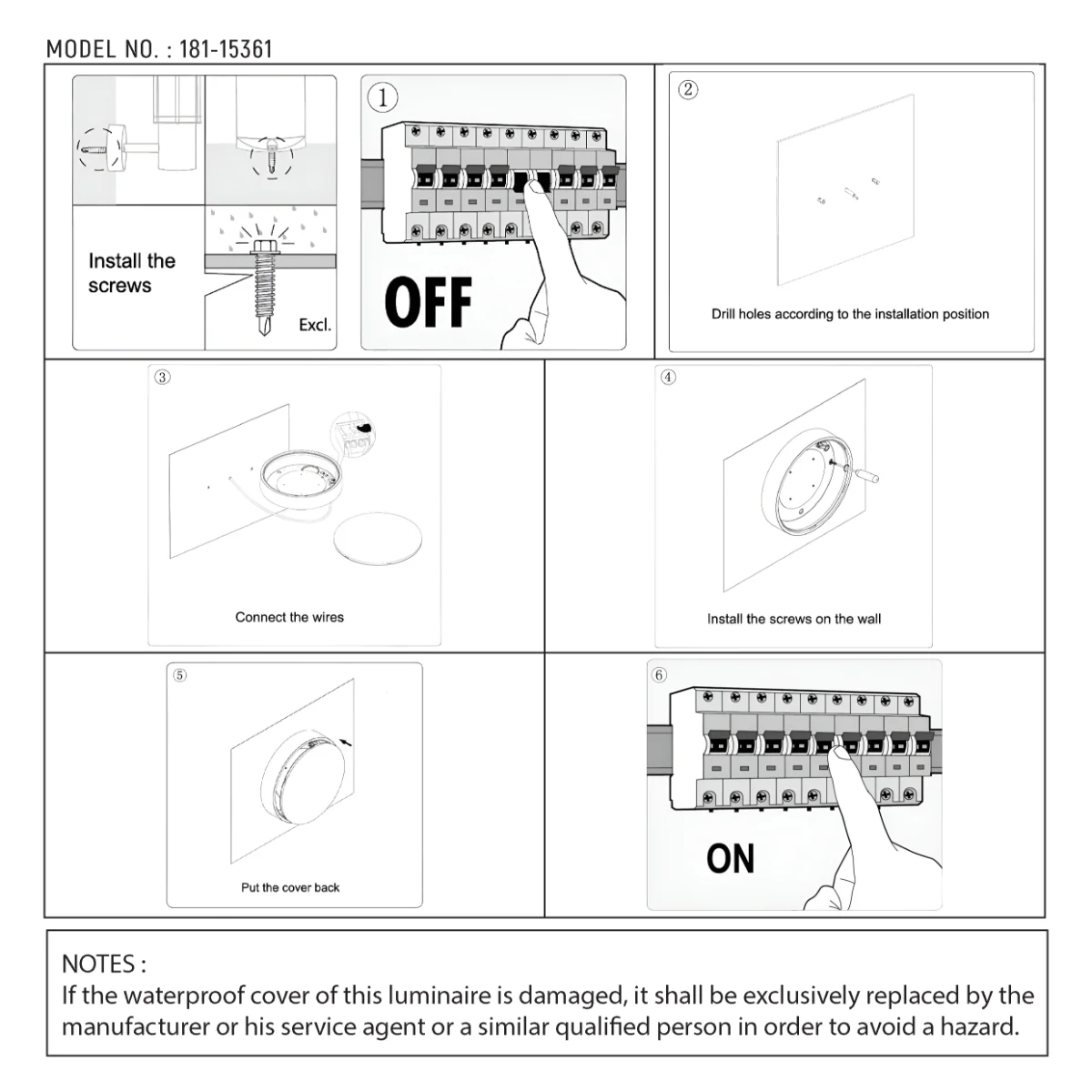 MODEL NO. : 181-15361

Install the screws

Excl.

①

OFF

②

Drill holes according to the installation position

③

Connect the wires

④

Install the screws on the wall

⑤

Put the cover back

⑥

ON

NOTES :
If the waterproof cover of this luminaire is damaged, it shall be exclusively replaced by the manufacturer or his service agent or a similar qualified person in order to avoid a hazard.