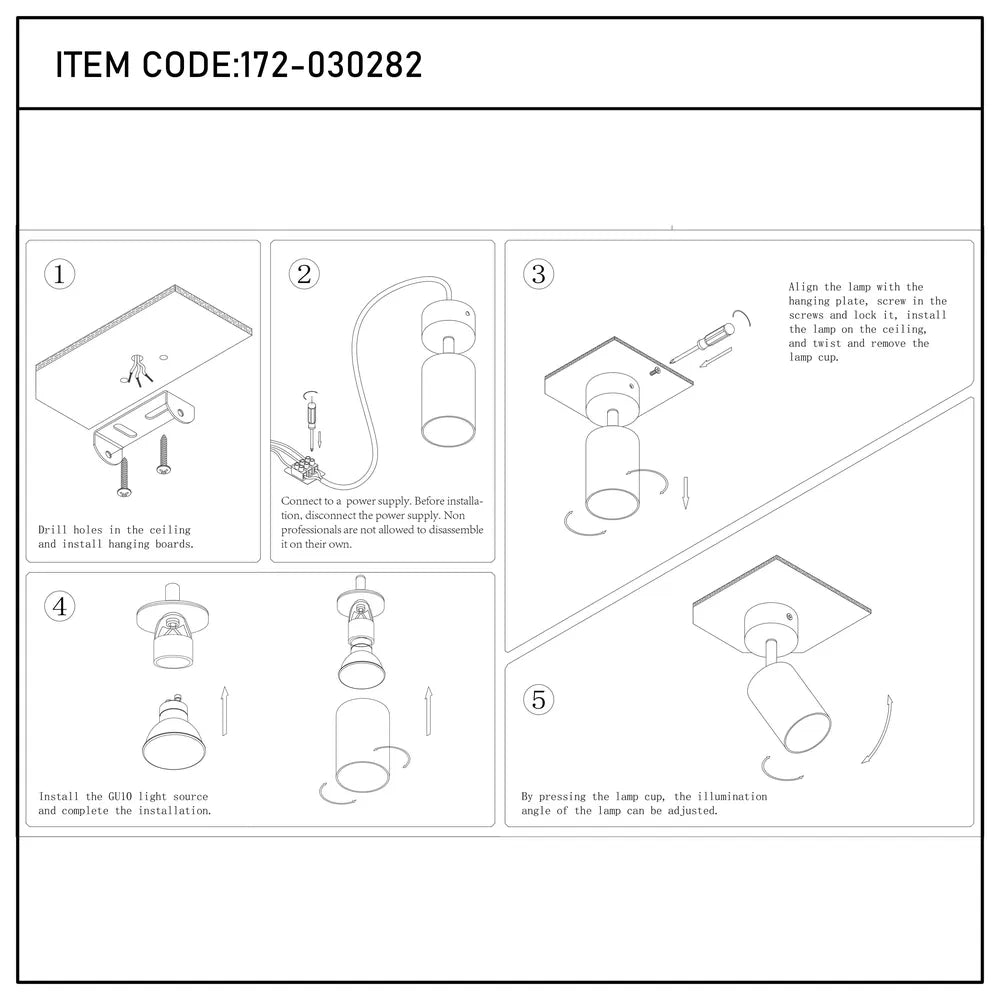 ITEM CODE:172-030282

1

Drill holes in the ceiling and install hanging boards.

2

Connect to a power supply. Before installation, disconnect the power supply. Non professionals are not allowed to disassemble it on their own.

3

Align the lamp with the hanging plate, screw in the screws and lock it, install the lamp on the ceiling, and twist and remove the lamp cup.

4

Install the GU10 light source and complete the installation.

5

By pressing the lamp cup, the illumination angle of the lamp can be adjusted.