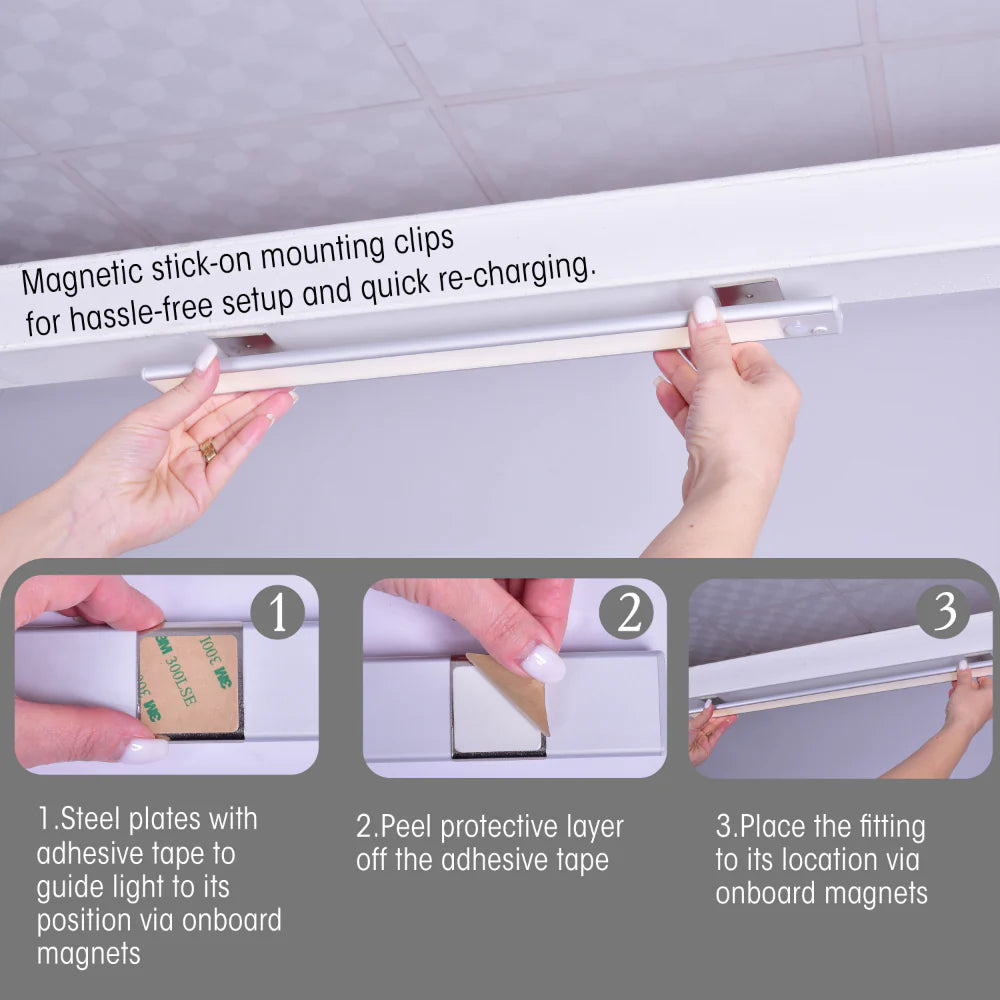 Magnetic stick-on mounting clips for hassle-free setup and quick re-charging.

1

3M 300LSE

2

3

1.Steel plates with adhesive tape to guide light to its position via onboard magnets

2.Peel protective layer off the adhesive tape

3.Place the fitting to its location via onboard magnets