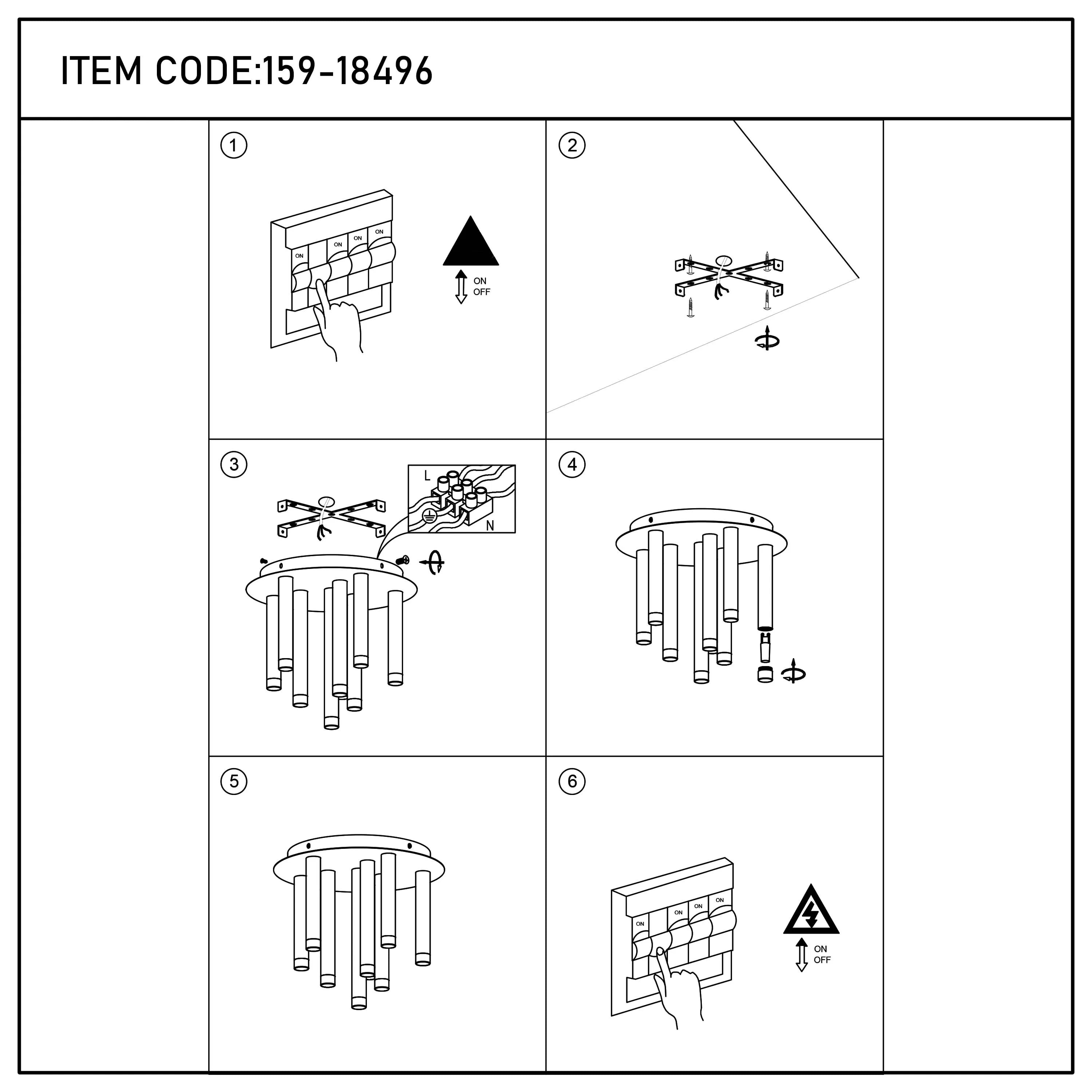 ITEM CODE:159-18496

①

ON
ON
ON
ON

ON
OFF

②

③

L
N

④

⑤

⑥

ON
ON
ON
ON

ON
OFF