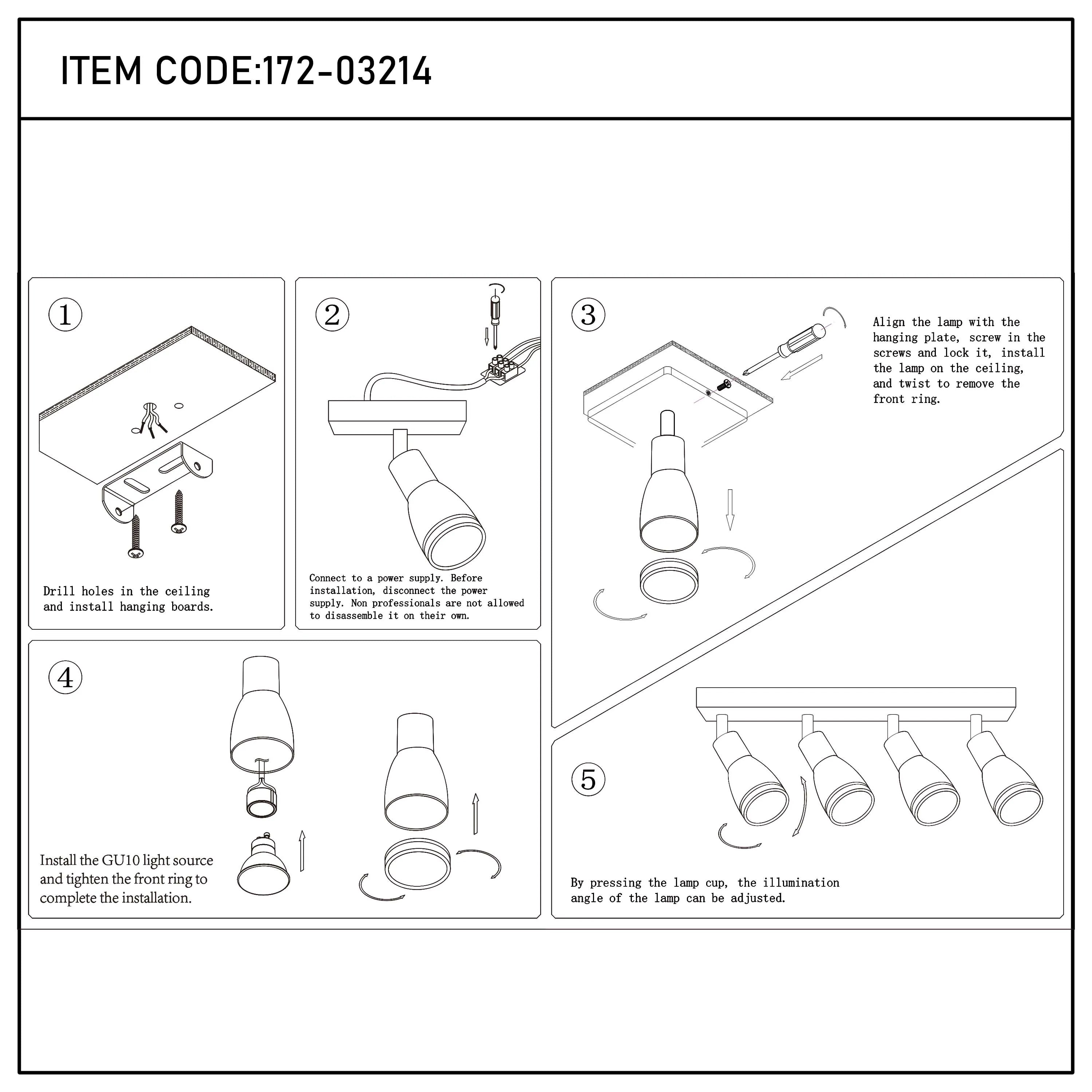 ITEM CODE:172-03214

①

Drill holes in the ceiling and install hanging boards.

②

Connect to a power supply. Before installation, disconnect the power supply. Non professionals are not allowed to disassemble it on their own.

③

Align the lamp with the hanging plate, screw in the screws and lock it, install the lamp on the ceiling, and twist to remove the front ring.

④

Install the GU10 light source and tighten the front ring to complete the installation.

⑤

By pressing the lamp cup, the illumination angle of the lamp can be adjusted.