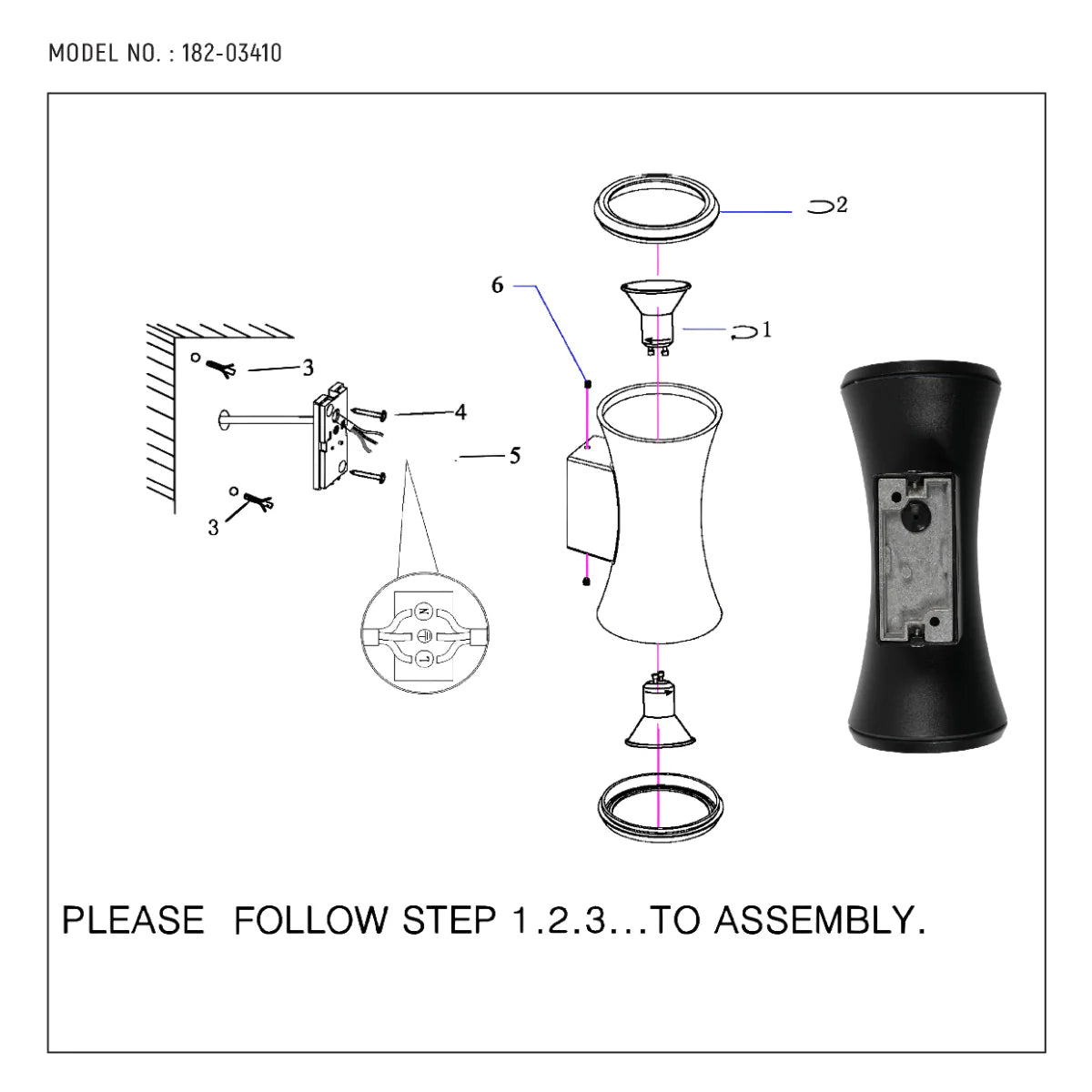 MODEL NO. : 182-03410

2

6

1

3

4

5

3

N

L

PLEASE FOLLOW STEP 1.2.3...TO ASSEMBLY.