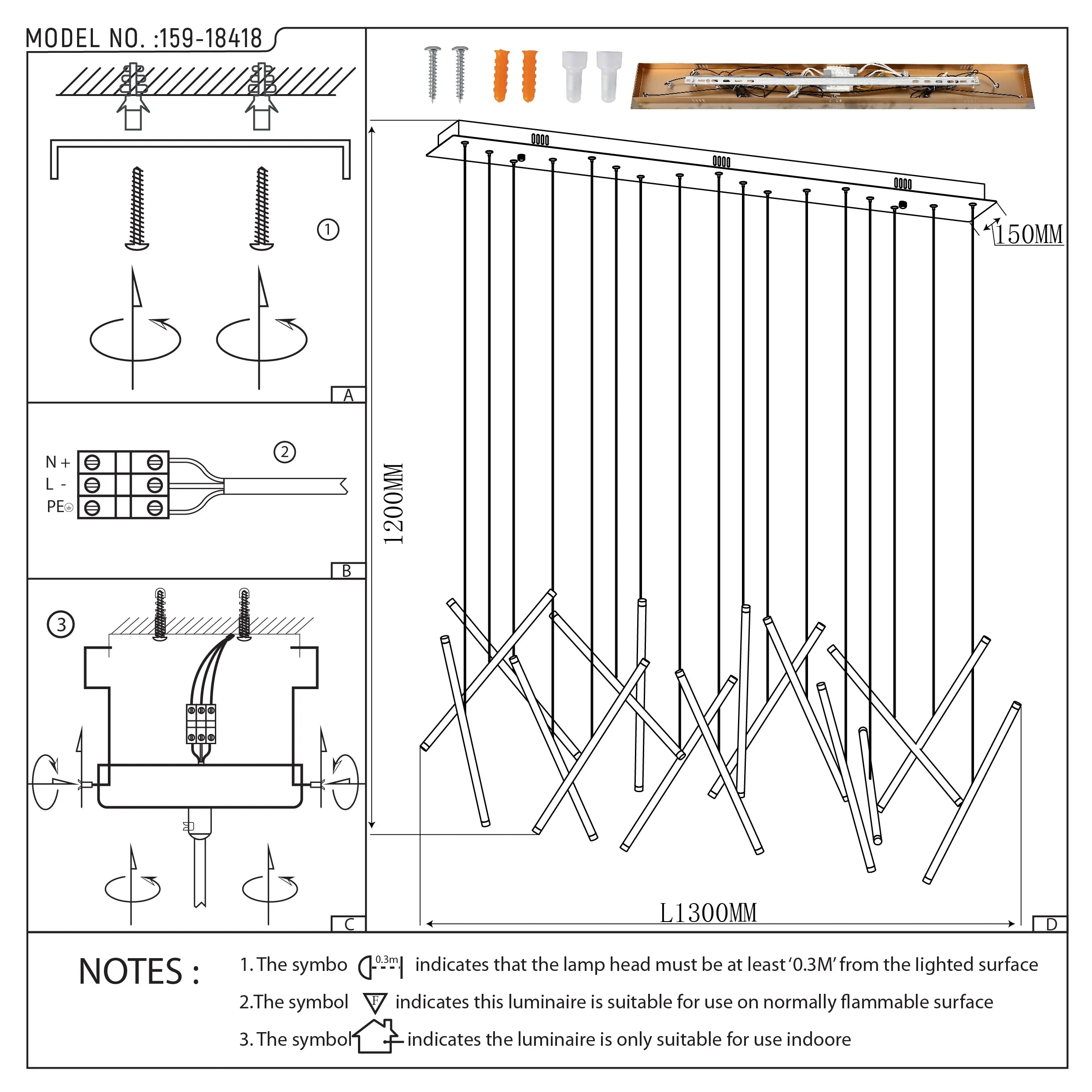 MODEL NO. :159-18418

①

A

N +
L -
PE

②

B

③

C

150MM

1200MM

L1300MM

D

NOTES :

1. The symbo 0.3m indicates that the lamp head must be at least '0.3M' from the lighted surface

2.The symbol F indicates this luminaire is suitable for use on normally flammable surface

3. The symbol indicates the luminaire is only suitable for use indoore