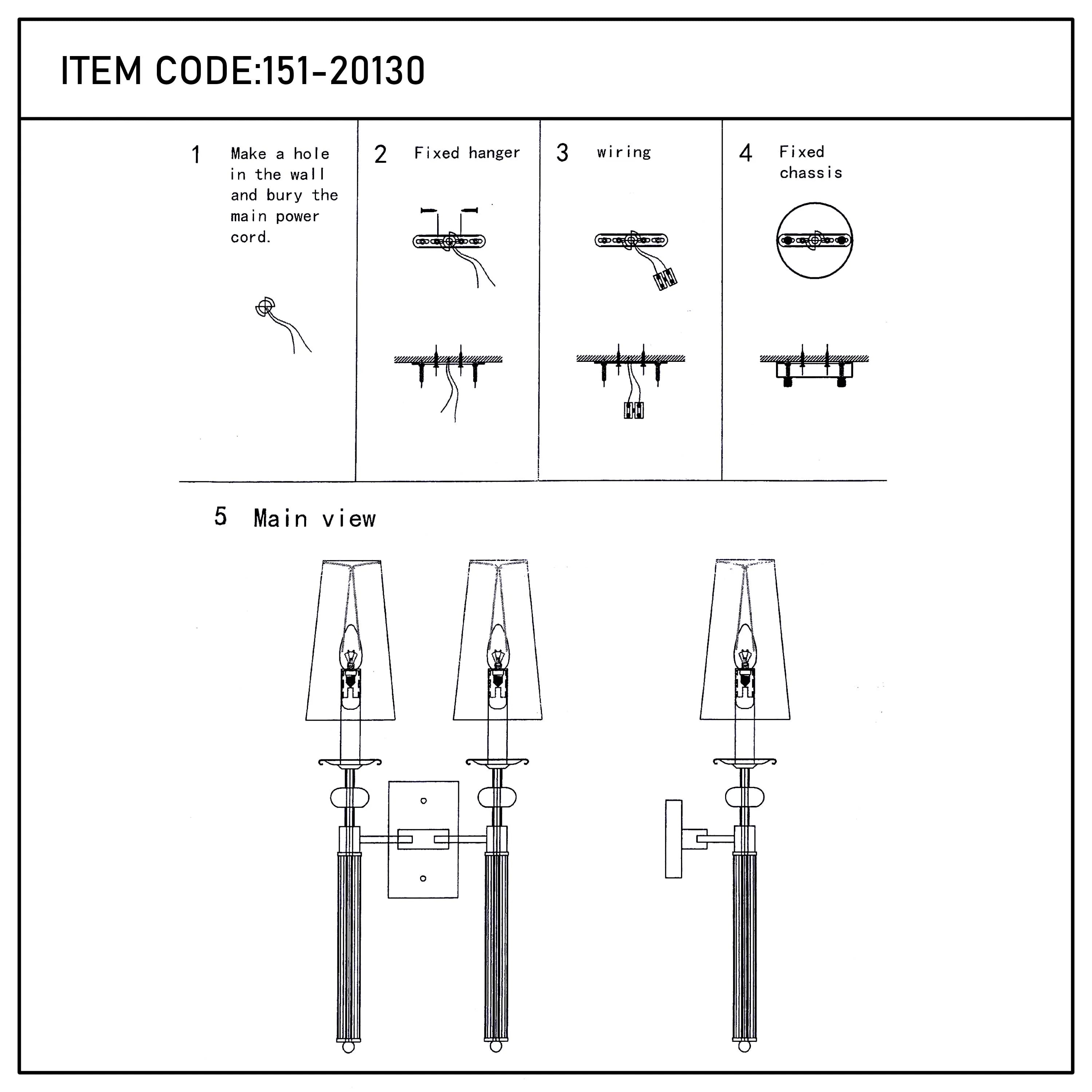 ITEM CODE:151-20130

1 Make a hole in the wall and bury the main power cord.

2 Fixed hanger

3 wiring

4 Fixed chassis

5 Main view