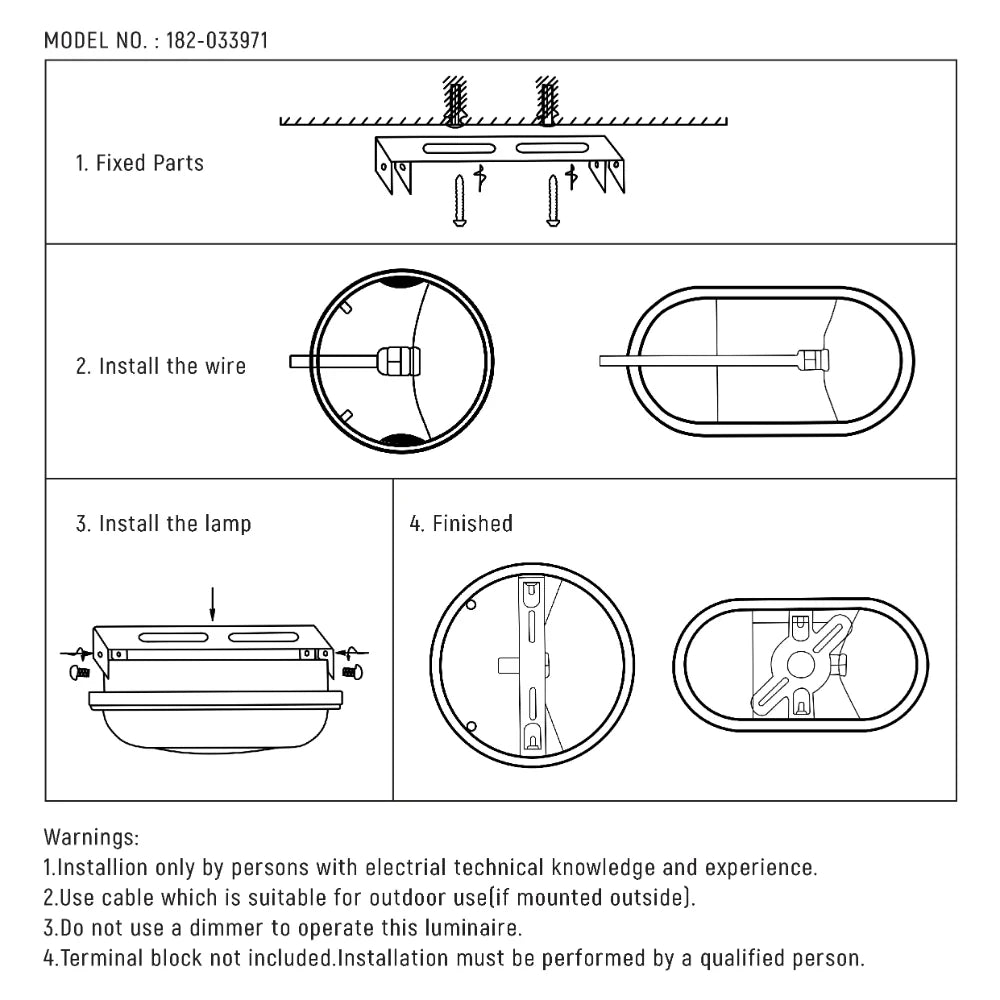 MODEL NO. : 182-033971

1. Fixed Parts

2. Install the wire

3. Install the lamp

4. Finished

Warnings:
1.Installion only by persons with electrial technical knowledge and experience.
2.Use cable which is suitable for outdoor use(if mounted outside).
3.Do not use a dimmer to operate this luminaire.
4.Terminal block not included.Installation must be performed by a qualified person.