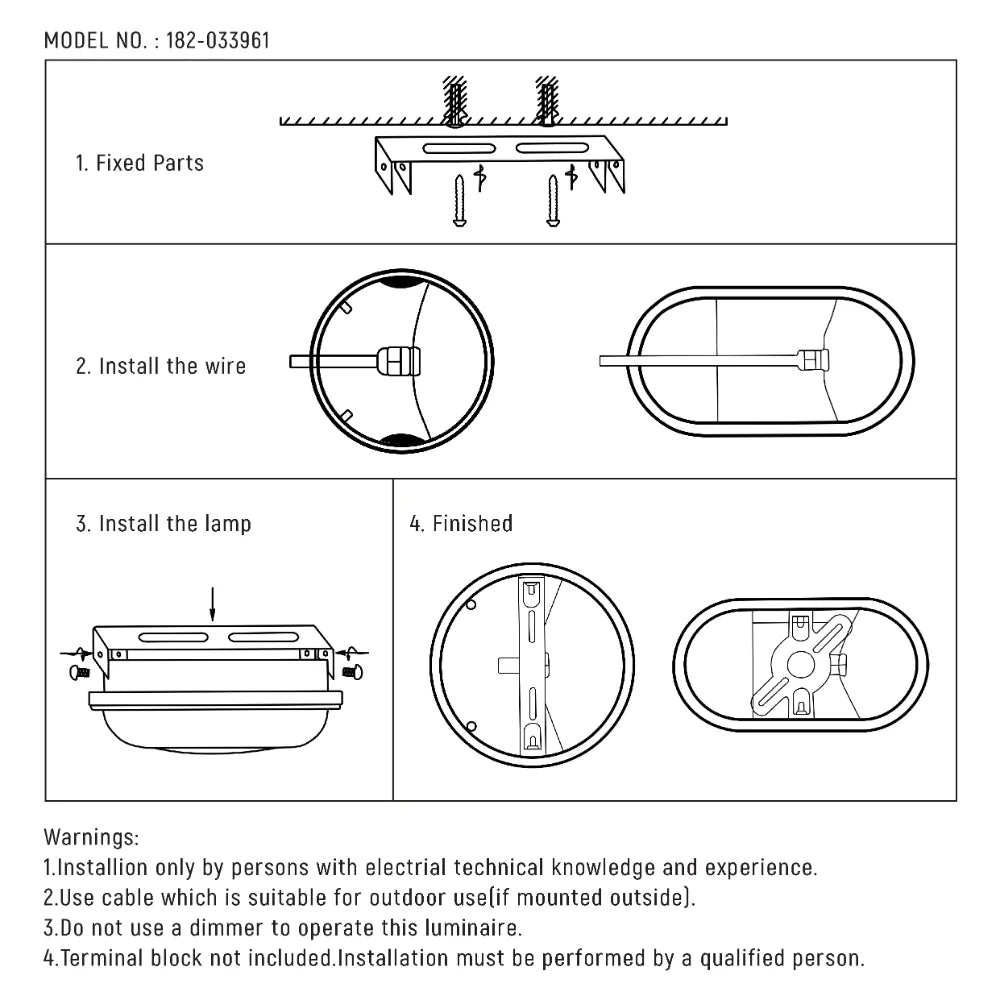 MODEL NO. : 182-033961

1. Fixed Parts

2. Install the wire

3. Install the lamp

4. Finished

Warnings:
1.Installion only by persons with electrial technical knowledge and experience.
2.Use cable which is suitable for outdoor use(if mounted outside).
3.Do not use a dimmer to operate this luminaire.
4.Terminal block not included.Installation must be performed by a qualified person.