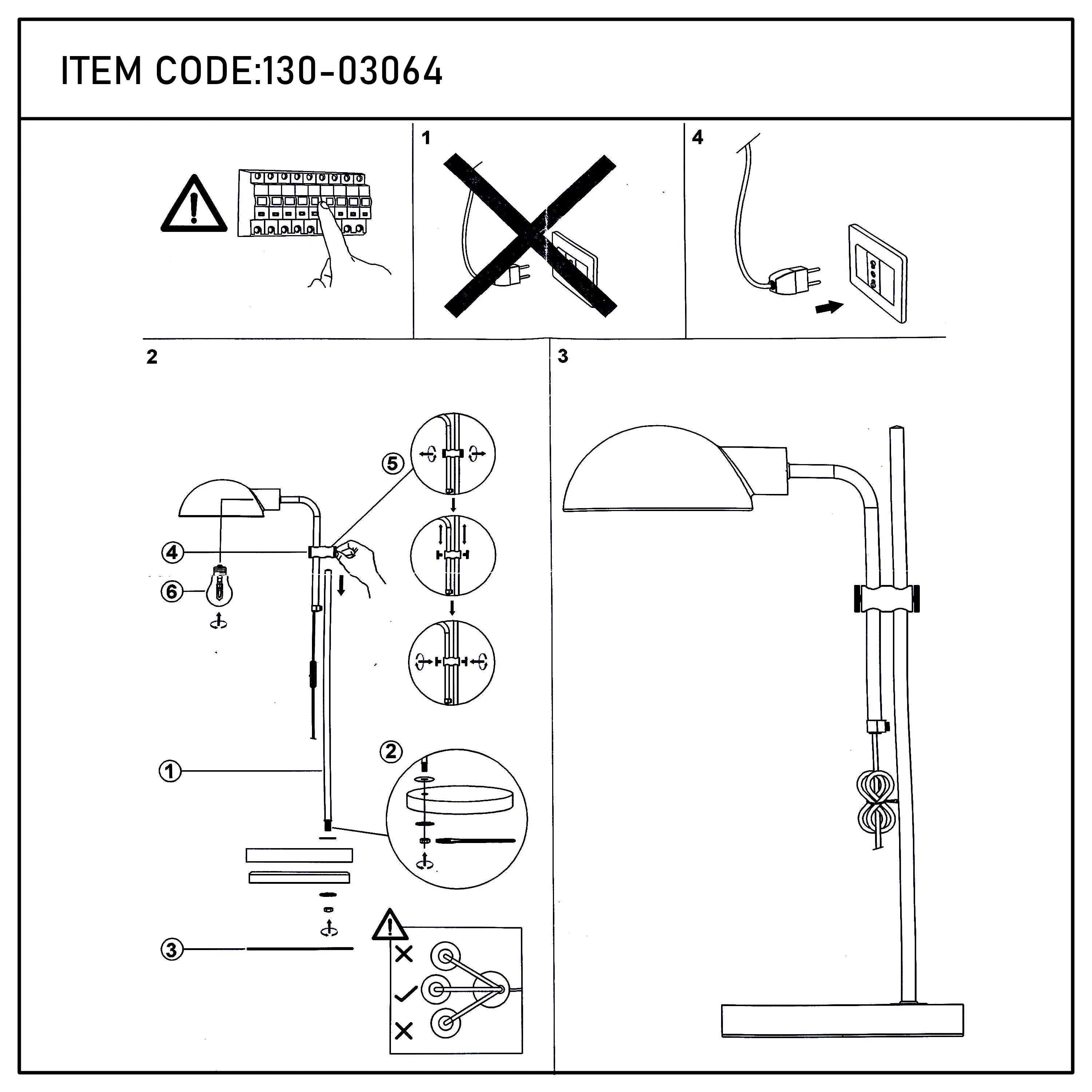 ITEM CODE:130-03064

1

4

2

5

4

6

1

2

3

3