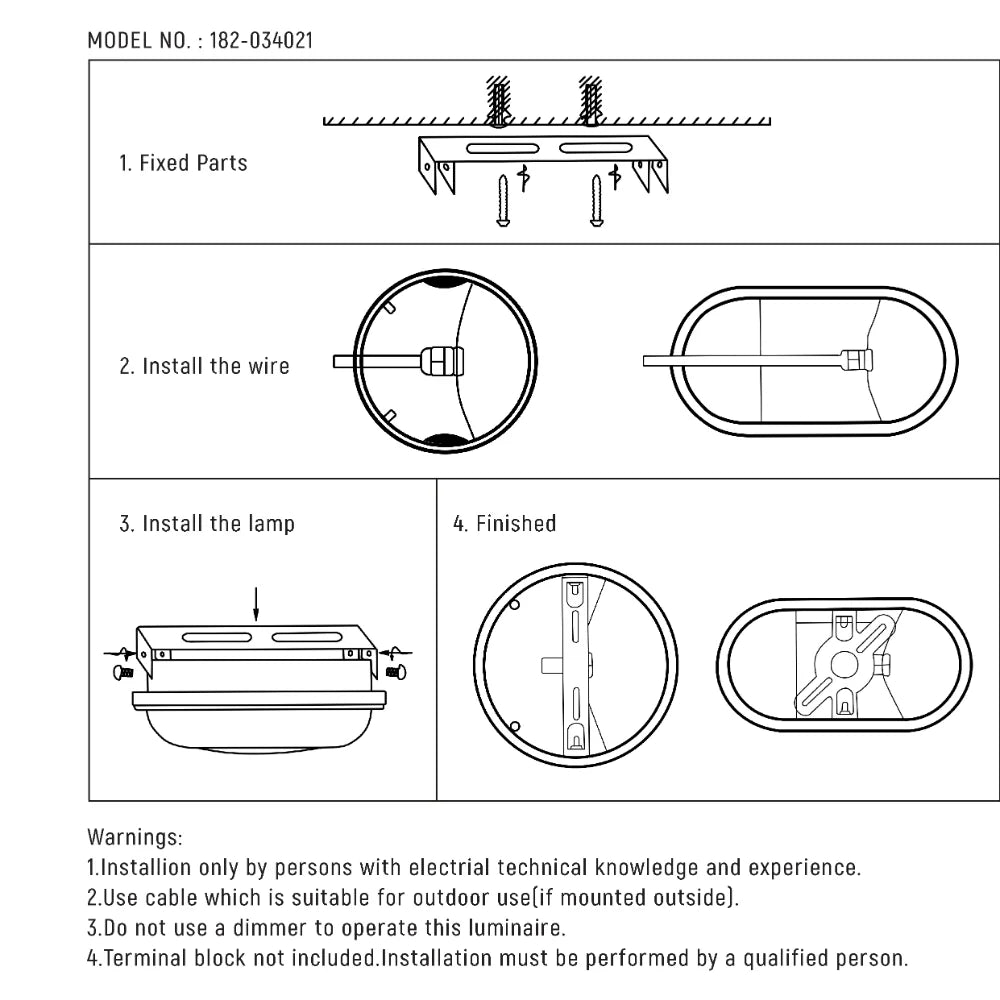 MODEL NO. : 182-034021

1. Fixed Parts

2. Install the wire

3. Install the lamp

4. Finished

Warnings:
1.Installion only by persons with electrial technical knowledge and experience.
2.Use cable which is suitable for outdoor use(if mounted outside).
3.Do not use a dimmer to operate this luminaire.
4.Terminal block not included.Installation must be performed by a qualified person.