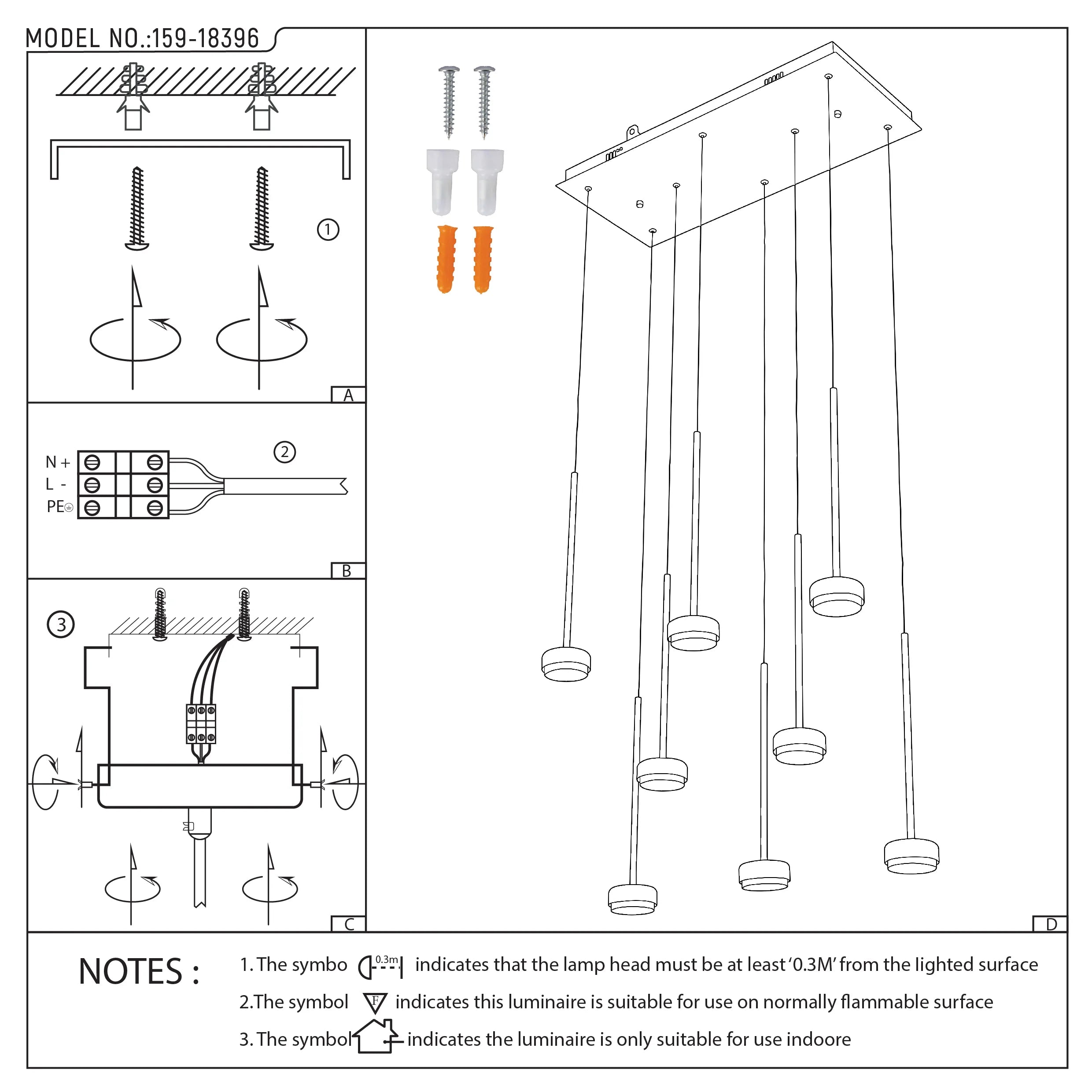 MODEL NO.:159-18396

①

A

N +
L -
PE

②

B

③

C

D

NOTES :

1. The symbo 0.3m indicates that the lamp head must be at least '0.3M' from the lighted surface

2.The symbol F indicates this luminaire is suitable for use on normally flammable surface

3. The symbol indicates the luminaire is only suitable for use indoore